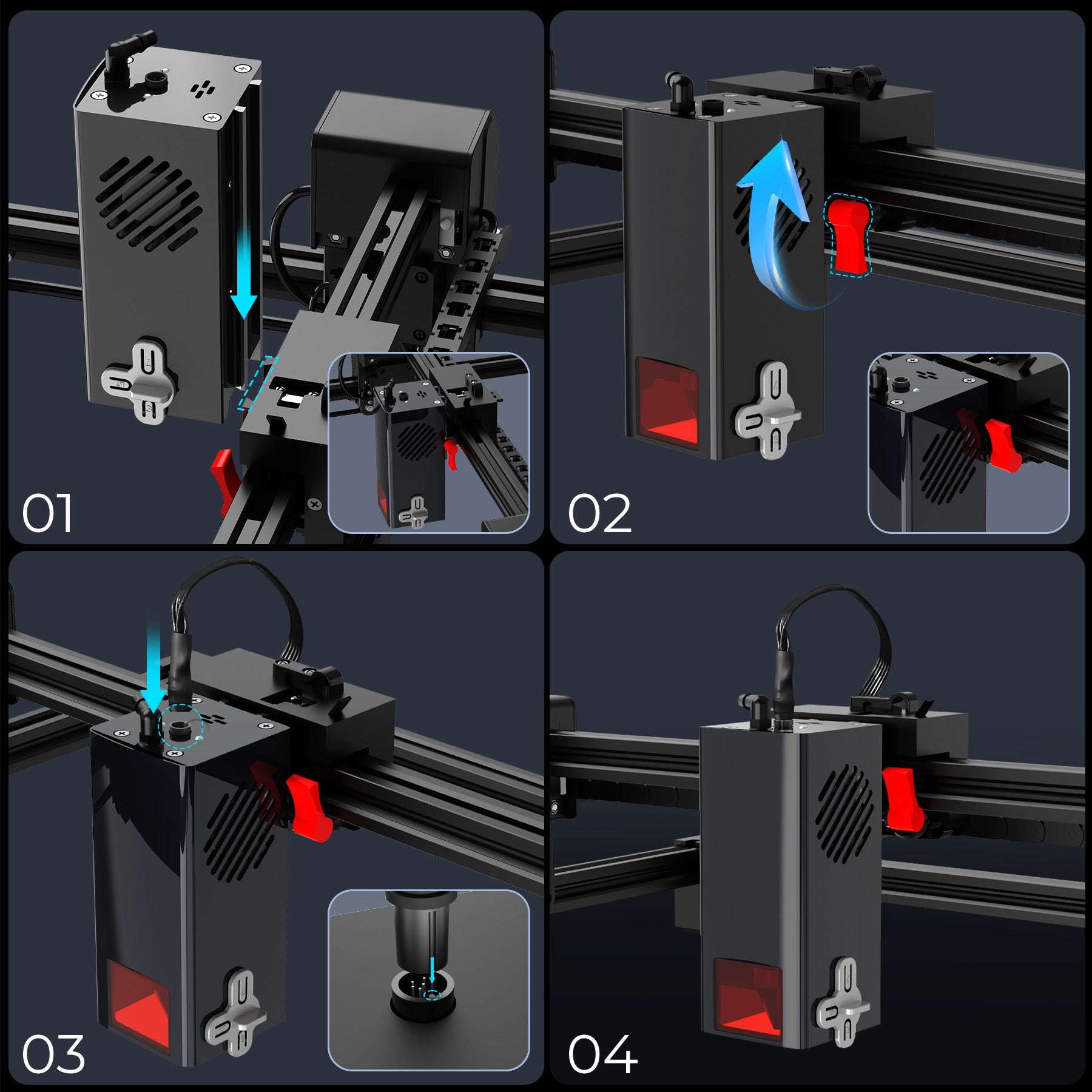 01

02

03

04